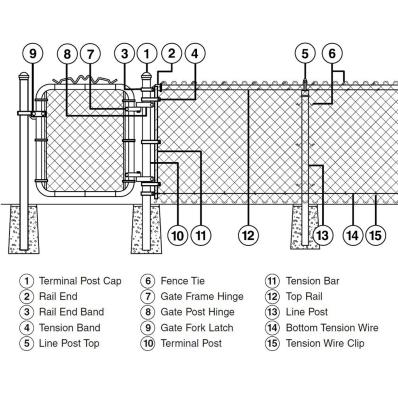 9 8 7 3 1 2 4 5 6

10 11 12 13 14 15

1 Terminal Post Cap
2 Rail End
3 Rail End Band
4 Tension Band
5 Line Post Top

6 Fence Tie
7 Gate Frame Hinge
8 Gate Post Hinge
9 Gate Fork Latch
10 Terminal Post

11 Tension Bar
12 Top Rail
13 Line Post
14 Bottom Tension Wire
15 Tension Wire Clip